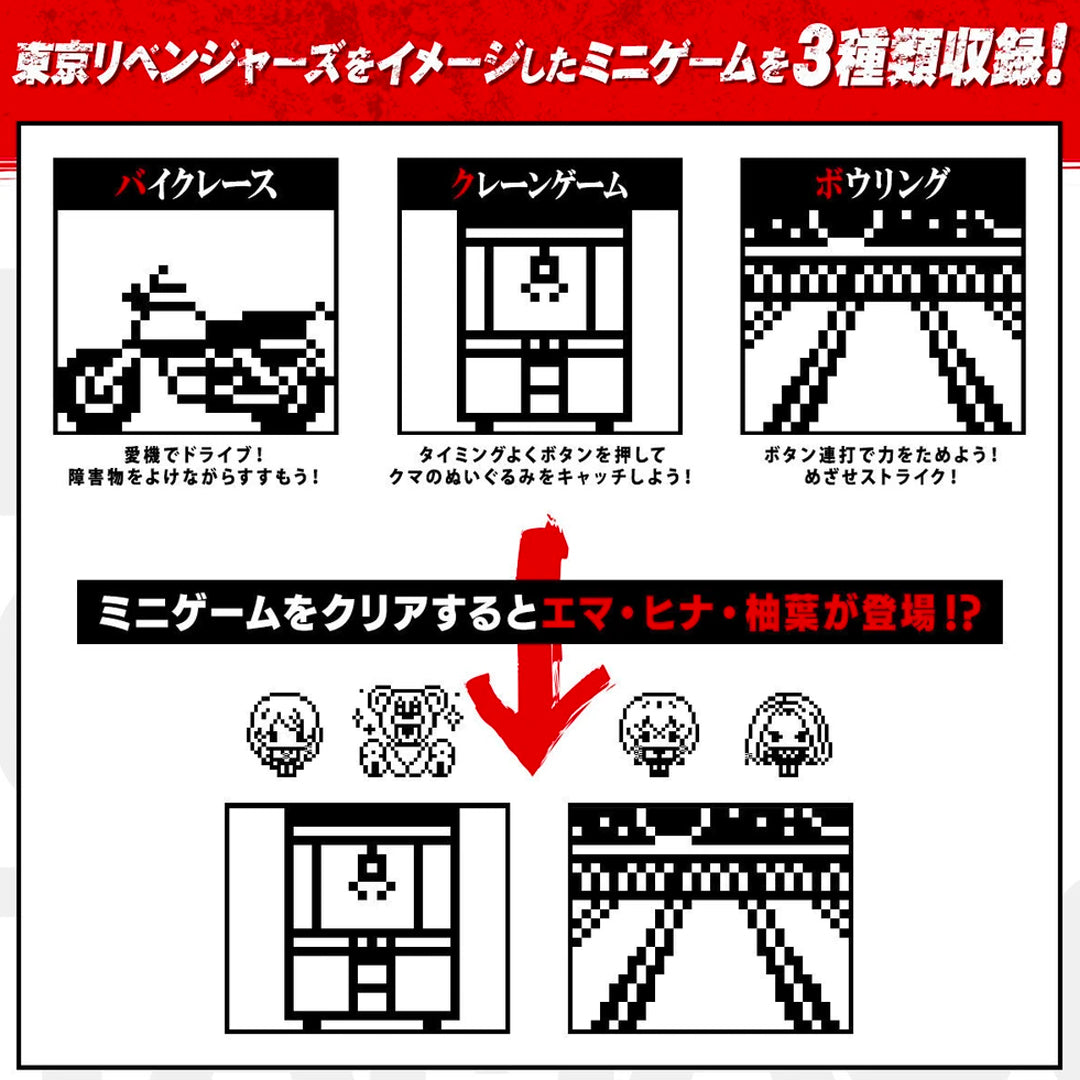 東京リベンジャーズをイメージしたミニゲームを3種類収録!

バイクレース

愛機でドライブ！
障害物をよけながらすすもう！

クレーンゲーム

タイミングよくボタンを押して
クマのぬいぐるみをキャッチしよう！

ボウリング

ボタン連打で力をためよう！
めざせストライク！

ミニゲームをクリアするとエマ・ヒナ・柚葉が登場!?